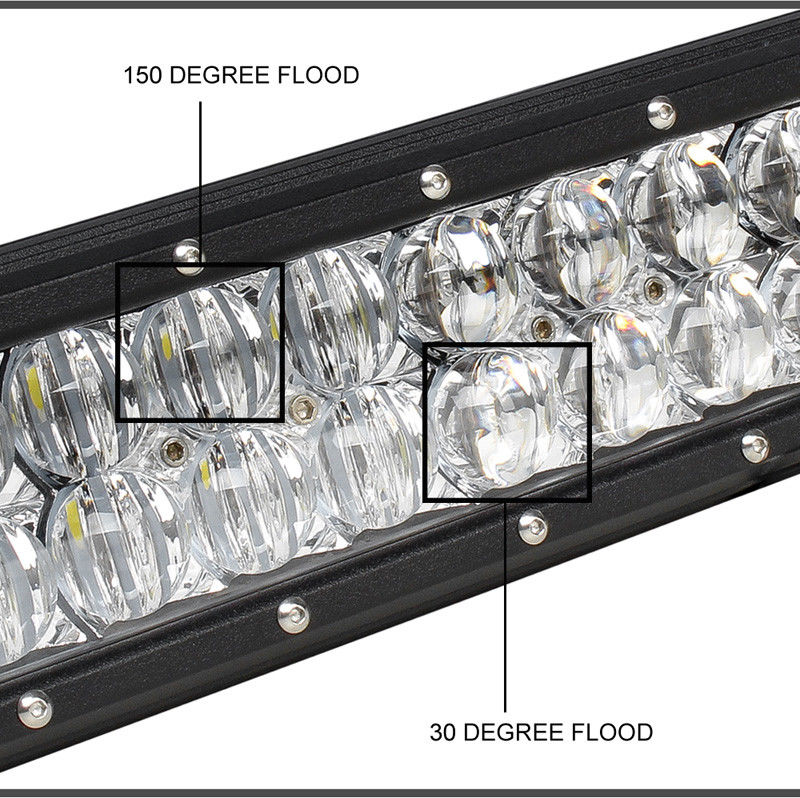 150 DEGREE FLOOD

30 DEGREE FLOOD